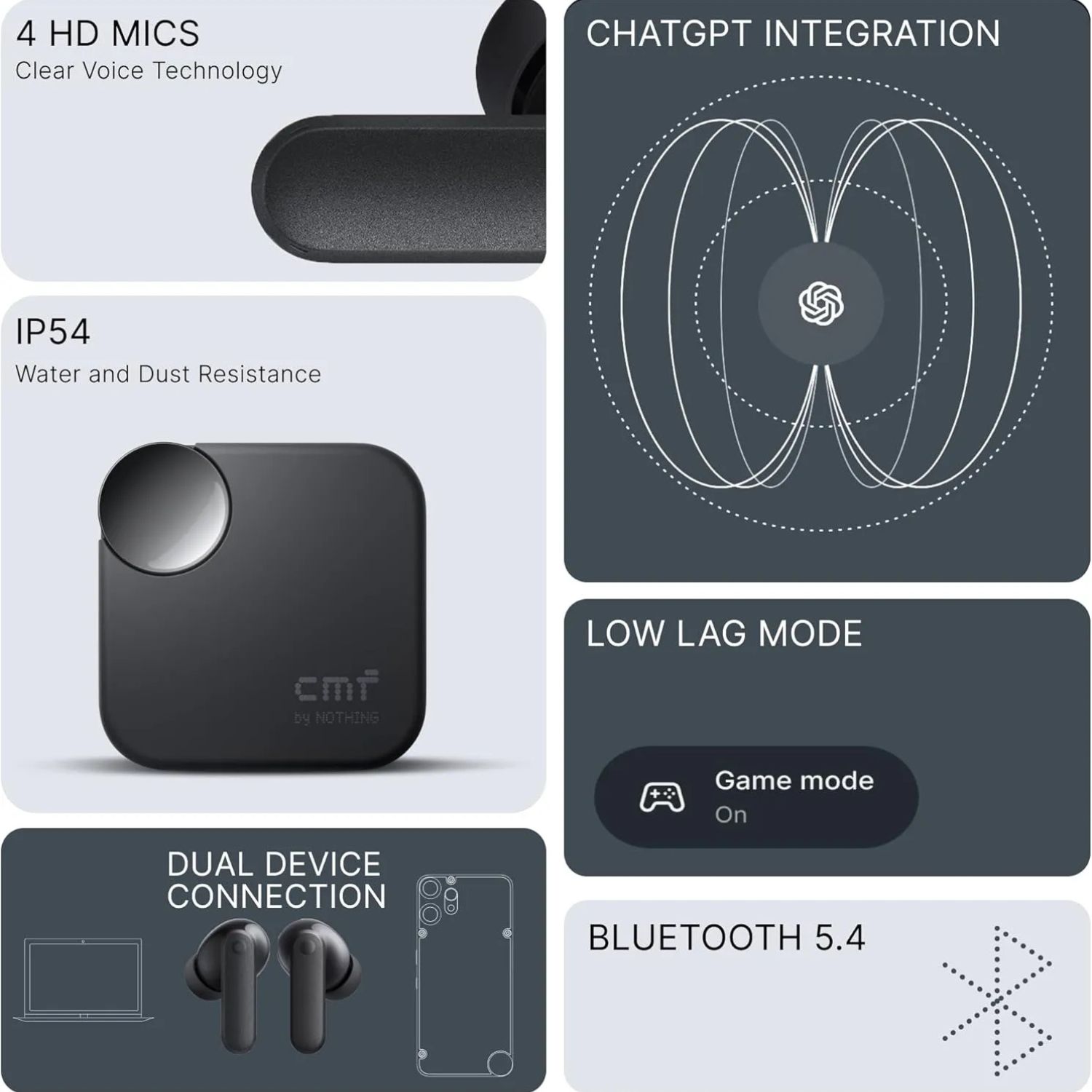 4 HD MICS
Clear Voice Technology

IP54
Water and Dust Resistance

cmf
by NOTHING

DUAL DEVICE CONNECTION

CHATGPT INTEGRATION

LOW LAG MODE

Game mode
On

BLUETOOTH 5.4